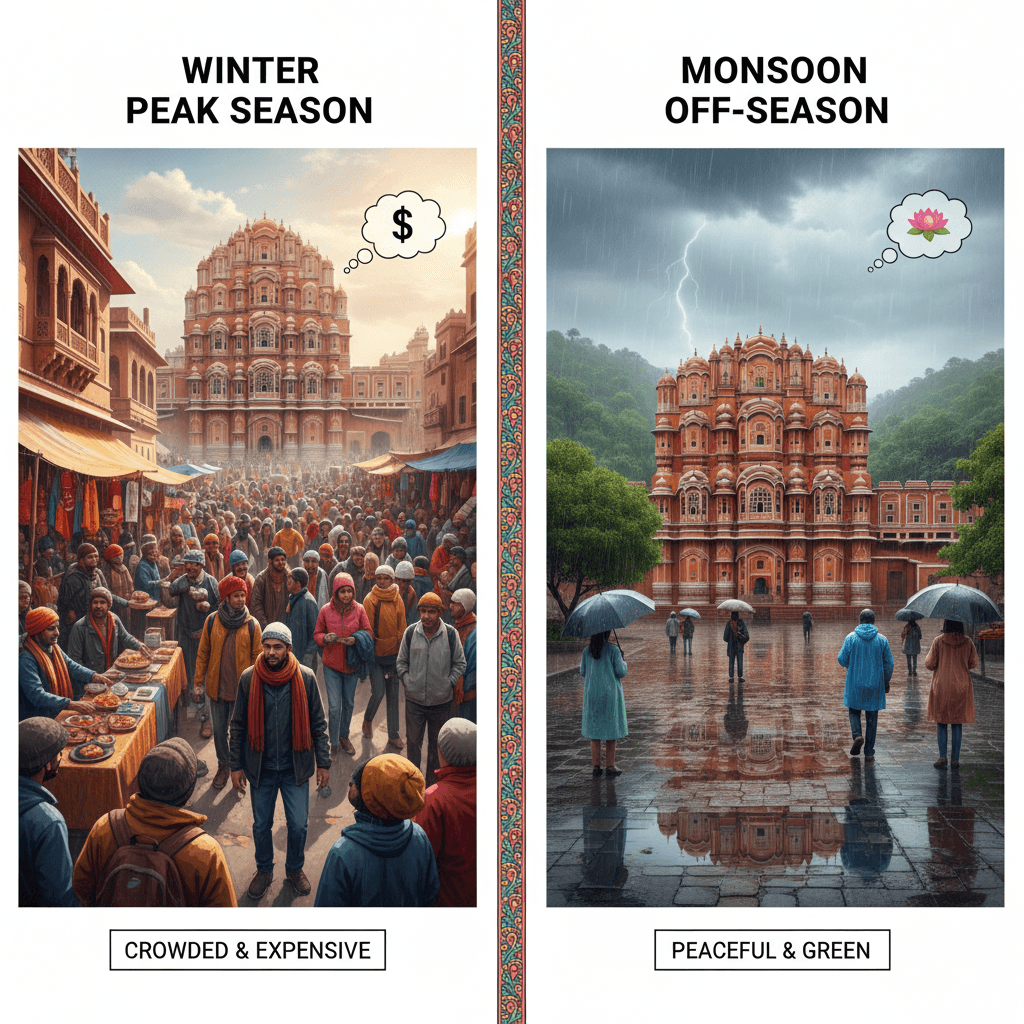 WINTER PEAK SEASON

$

CROWDED & EXPENSIVE

MONSOON OFF-SEASON

PEACEFUL & GREEN